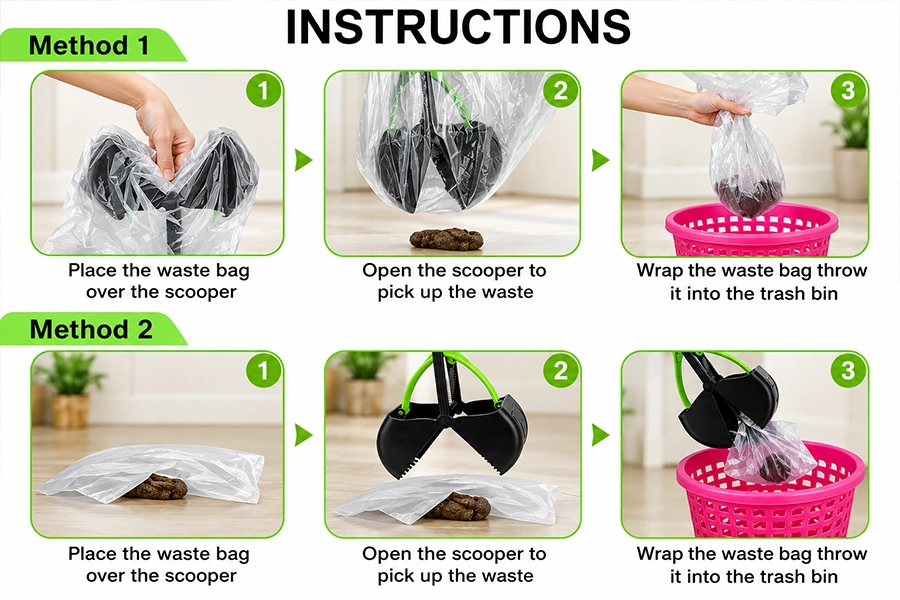 INSTRUCTIONS

Method 1

1

Place the waste bag over the scooper

2

Open the scooper to pick up the waste

3

Wrap the waste bag throw it into the trash bin

Method 2

1

Place the waste bag over the scooper

2

Open the scooper to pick up the waste

3

Wrap the waste bag throw it into the trash bin