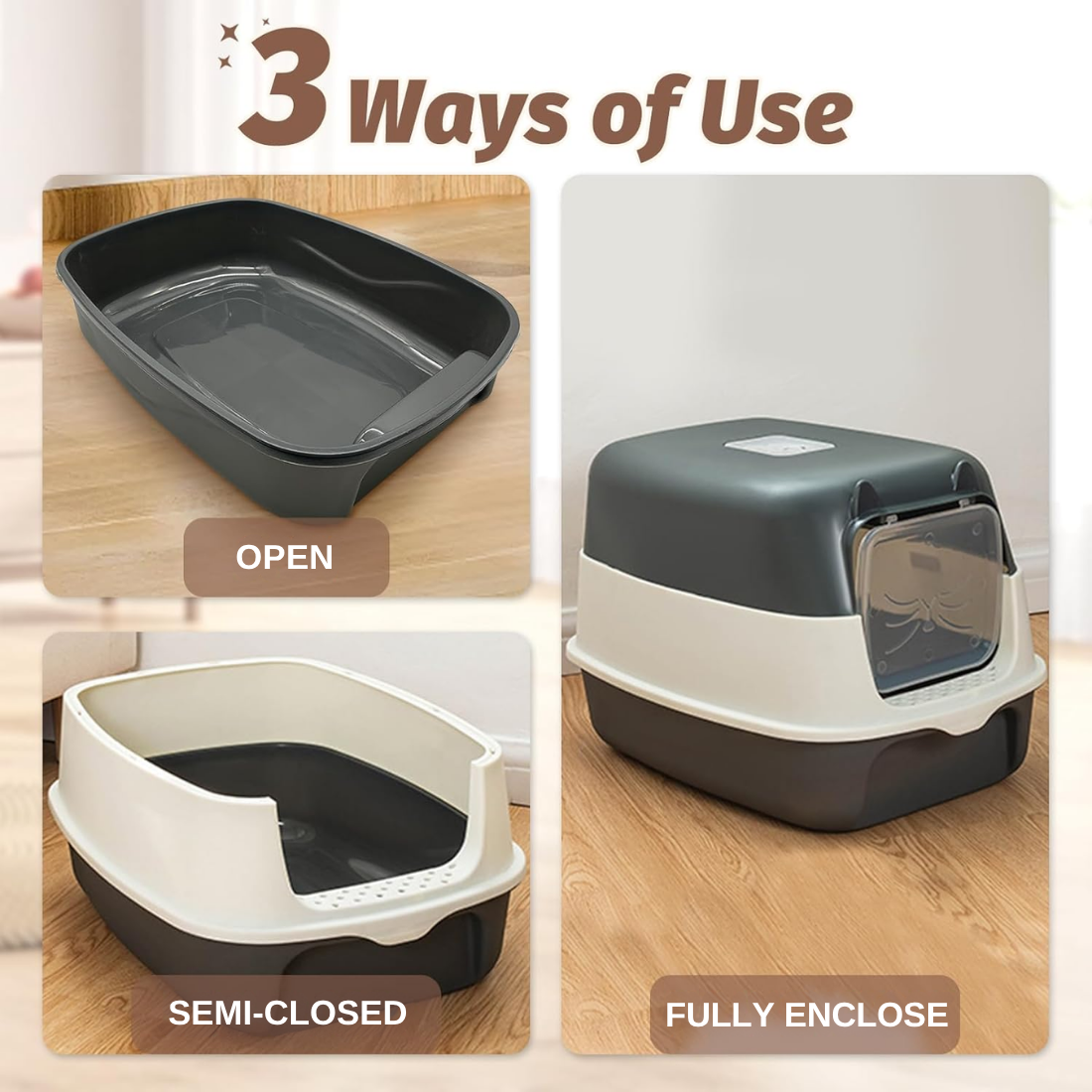 3 Ways of Use

OPEN

SEMI-CLOSED

FULLY ENCLOSE